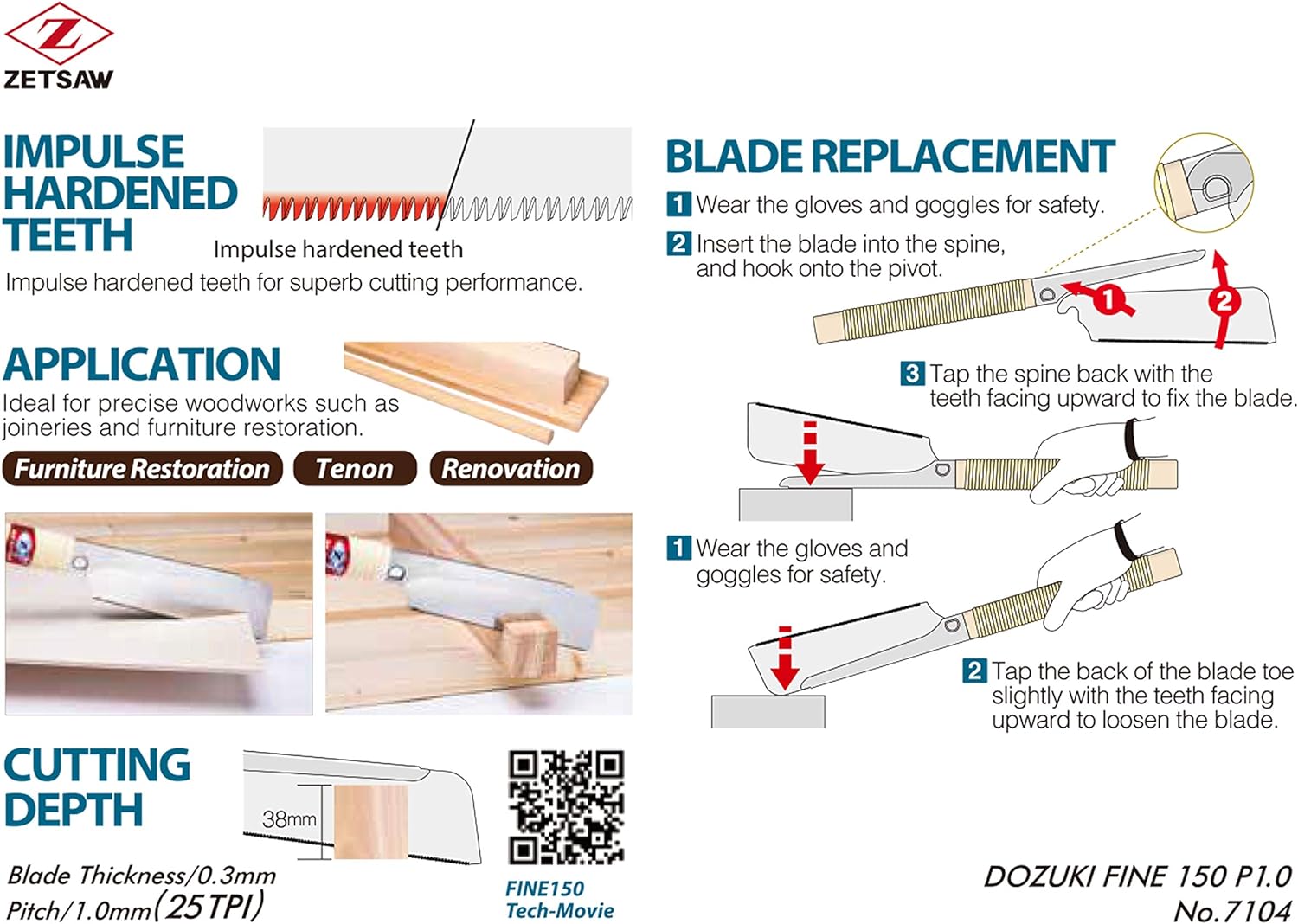 Z
ZETSAW

IMPULSE HARDENED TEETH

Impulse hardened teeth

Impulse hardened teeth for superb cutting performance.

APPLICATION

Ideal for precise woodworks such as joineries and furniture restoration.

Furniture Restoration
Tenon
Renovation

CUTTING DEPTH

38mm

Blade Thickness/0.3mm
Pitch/1.0mm(25TPI)

FINE150
Tech-Movie

BLADE REPLACEMENT

1 Wear the gloves and goggles for safety.

2 Insert the blade into the spine, and hook onto the pivot.

1
2

3 Tap the spine back with the teeth facing upward to fix the blade.

1 Wear the gloves and goggles for safety.

2 Tap the back of the blade toe slightly with the teeth facing upward to loosen the blade.

DOZUKI FINE 150 P1.0
No.7104